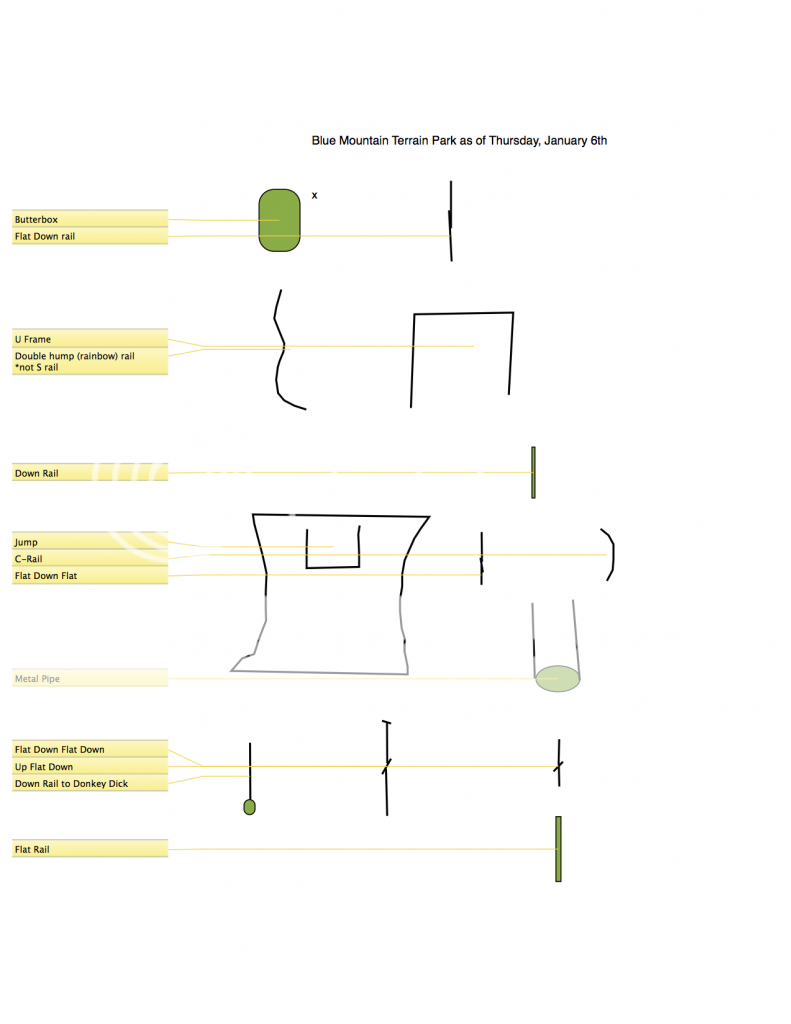 Blue Mountain Terrain Park as of Thursday, January 6th

Butterbox
Flat Down rail

x

U Frame
Double hump (rainbow) rail
*not S rail

Down Rail

Jump
C-Rail
Flat Down Flat

Metal Pipe

Flat Down Flat Down
Up Flat Down
Down Rail to Donkey Dick

Flat Rail